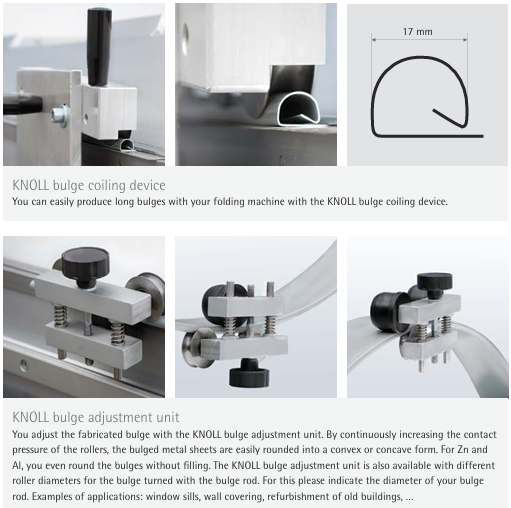 17 mm

KNOLL bulge coiling device
You can easily produce long bulges with your folding machine with the KNOLL bulge coiling device.

KNOLL bulge adjustment unit
You adjust the fabricated bulge with the KNOLL bulge adjustment unit. By continuously increasing the contact pressure of the rollers, the bulged metal sheets are easily rounded into a convex or concave form. For Zn and Al, you even round the bulges without filling. The KNOLL bulge adjustment unit is also available with different roller diameters for the bulge turned with the bulge rod. For this please indicate the diameter of your bulge rod. Examples of applications: window sills, wall covering, refurbishment of old buildings, ...