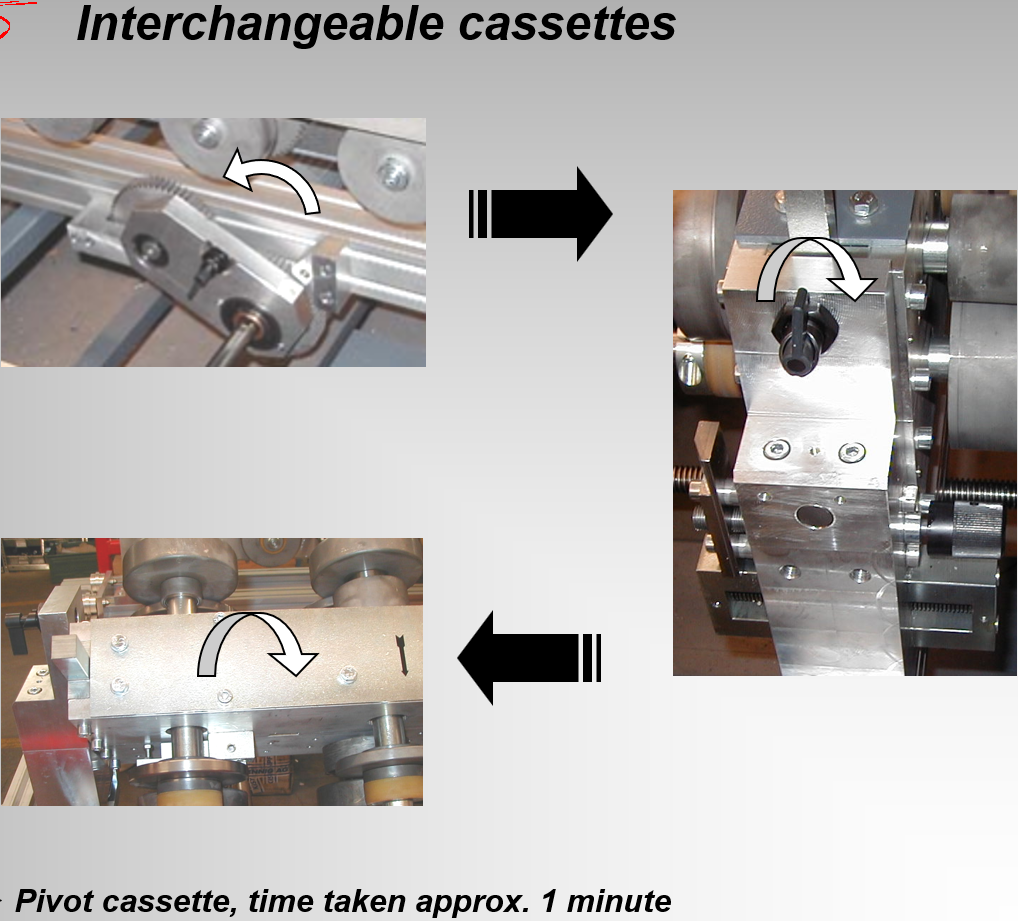 Interchangeable cassettes

Pivot cassette, time taken approx. 1 minute